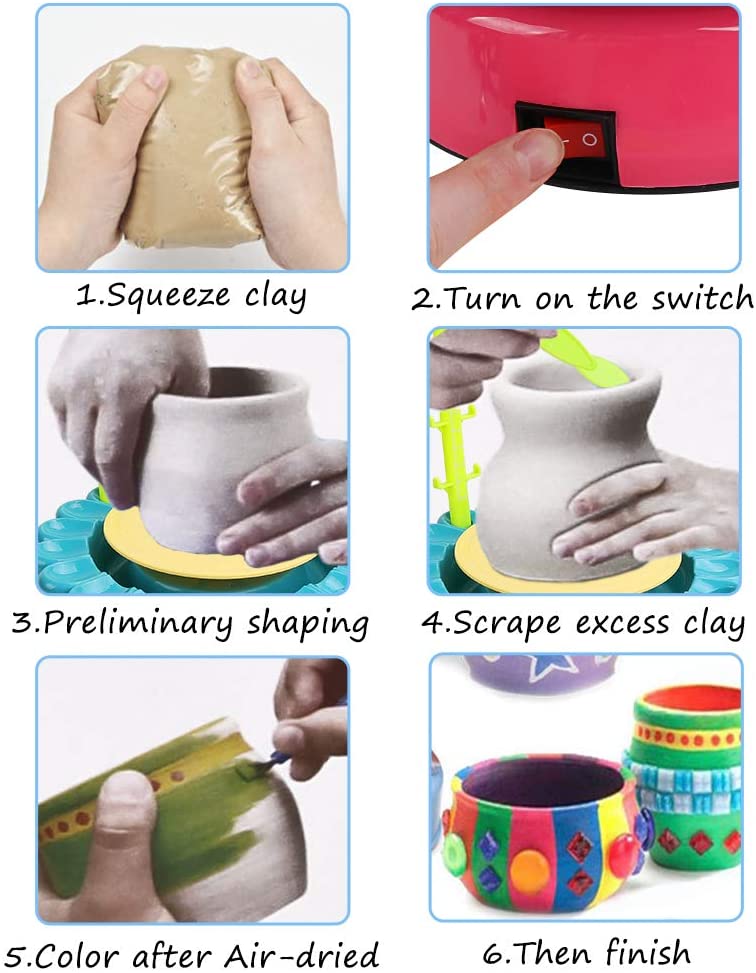 1.Squeeze clay

2.Turn on the switch

3.Preliminary shaping

4.Scrape excess clay

5.Color after Air-dried

6.Then finish