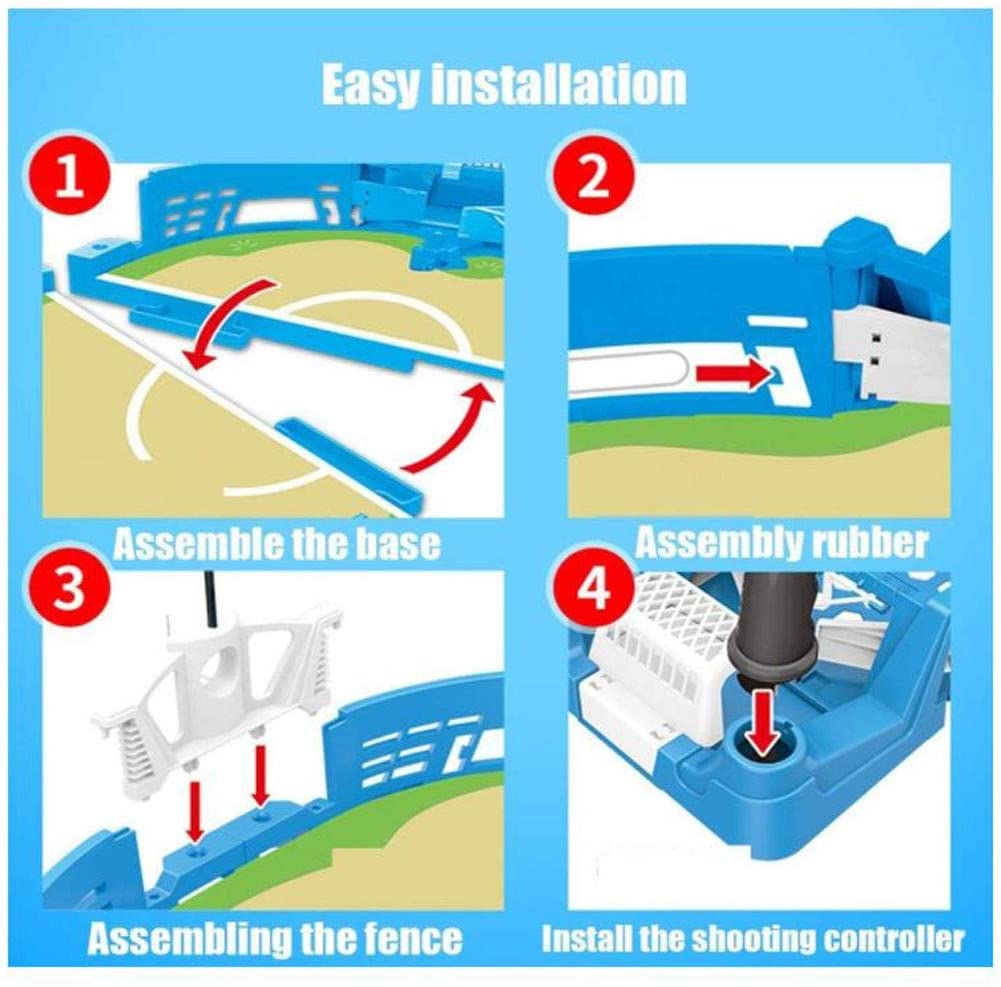 Easy installation

1

Assemble the base

2

Assembly rubber

3

Assembling the fence

4

Install the shooting controller